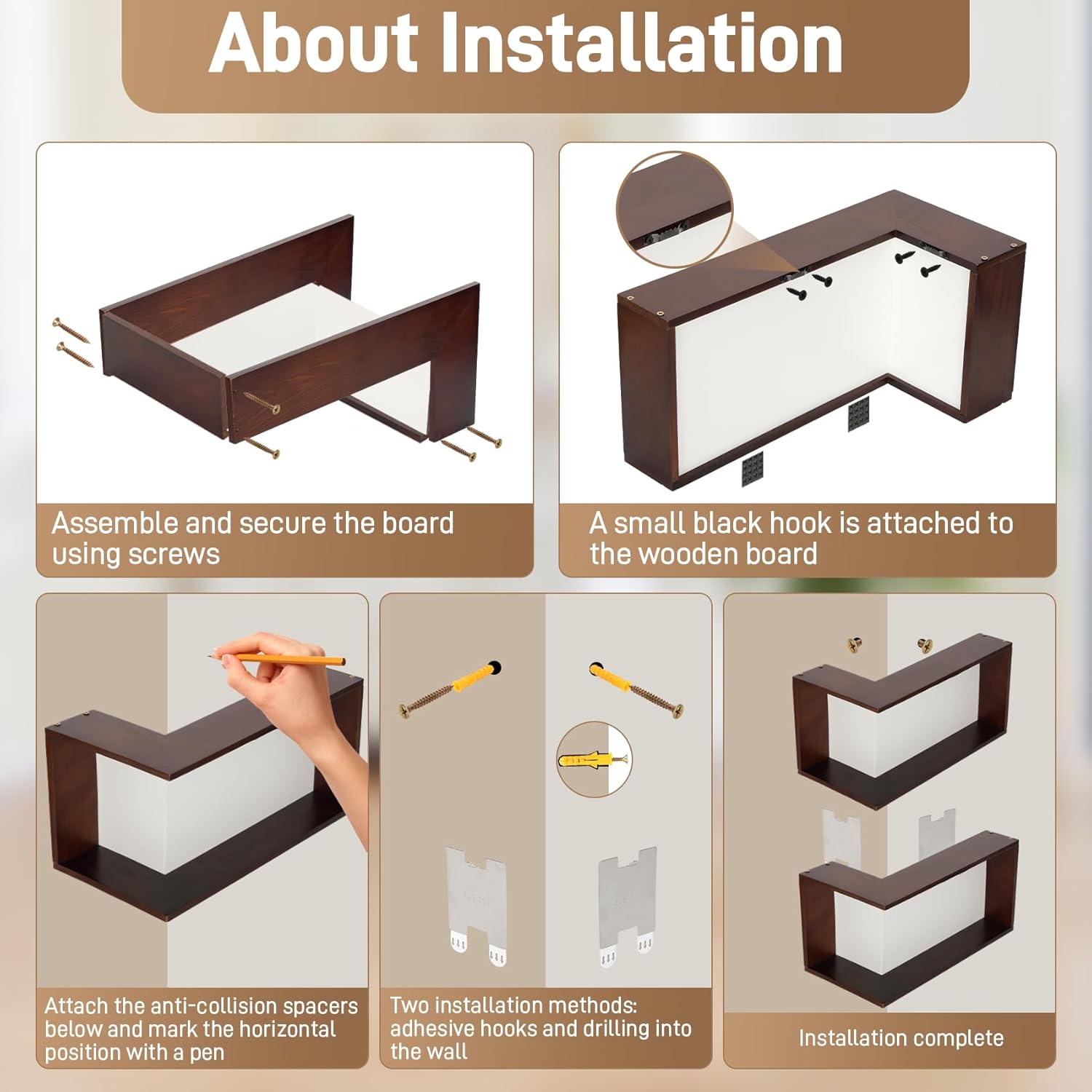 About Installation

Assemble and secure the board using screws

A small black hook is attached to the wooden board

Attach the anti-collision spacers below and mark the horizontal position with a pen

Two installation methods: adhesive hooks and drilling into the wall

Installation complete